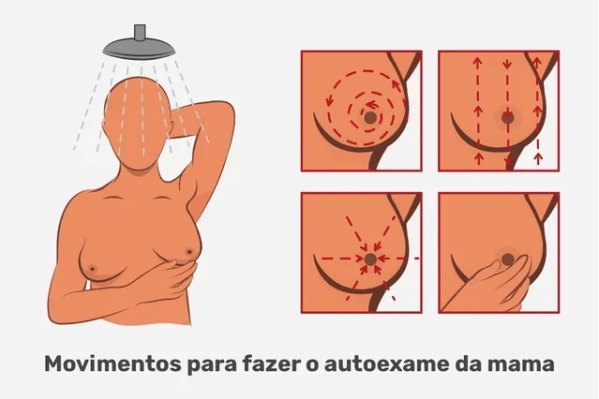 Movimentos para fazer o autoexame da mama